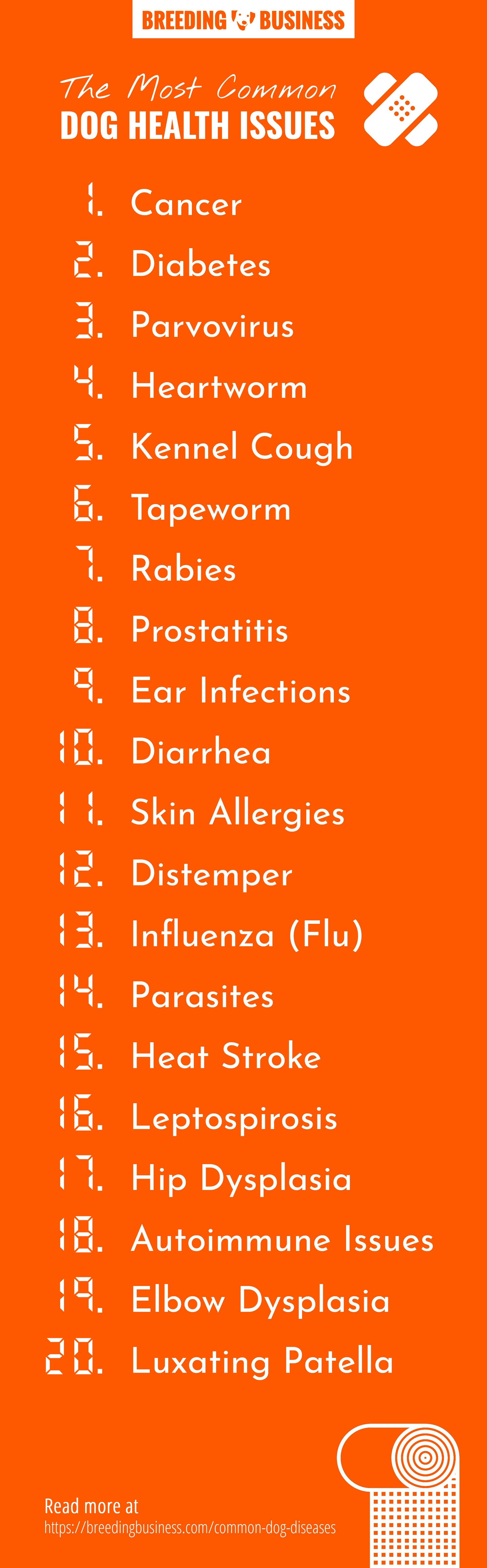 BREEDING BUSINESS

The Most Common
DOG HEALTH ISSUES

1. Cancer
2. Diabetes
3. Parvovirus
4. Heartworm
5. Kennel Cough
6. Tapeworm
7. Rabies
8. Prostatitis
9. Ear Infections
10. Diarrhea
11. Skin Allergies
12. Distemper
13. Influenza (Flu)
14. Parasites
15. Heat Stroke
16. Leptospirosis
17. Hip Dysplasia
18. Autoimmune Issues
19. Elbow Dysplasia
20. Luxating Patella

Read more at
https://breedingbusiness.com/common-dog-diseases