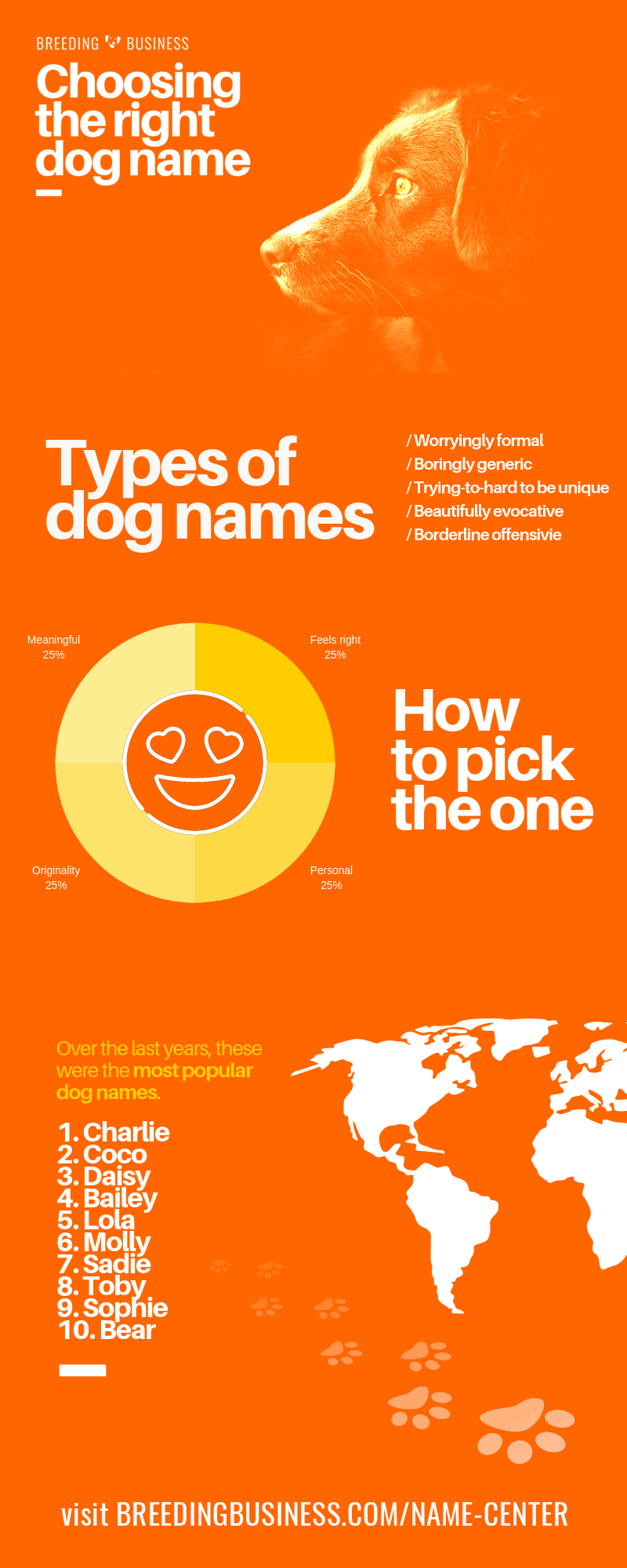 BREEDING BUSINESS

Choosing the right dog name

Types of dog names

/ Worryingly formal
/ Boringly generic
/ Trying-to-hard to be unique
/ Beautifully evocative
/ Borderline offensivie

Meaningful
25%

Feels right
25%

Originality
25%

Personal
25%

How to pick the one

Over the last years, these were the most popular dog names.

1. Charlie
2. Coco
3. Daisy
4. Bailey
5. Lola
6. Molly
7. Sadie
8. Toby
9. Sophie
10. Bear

visit BREEDINGBUSINESS.COM/NAME-CENTER