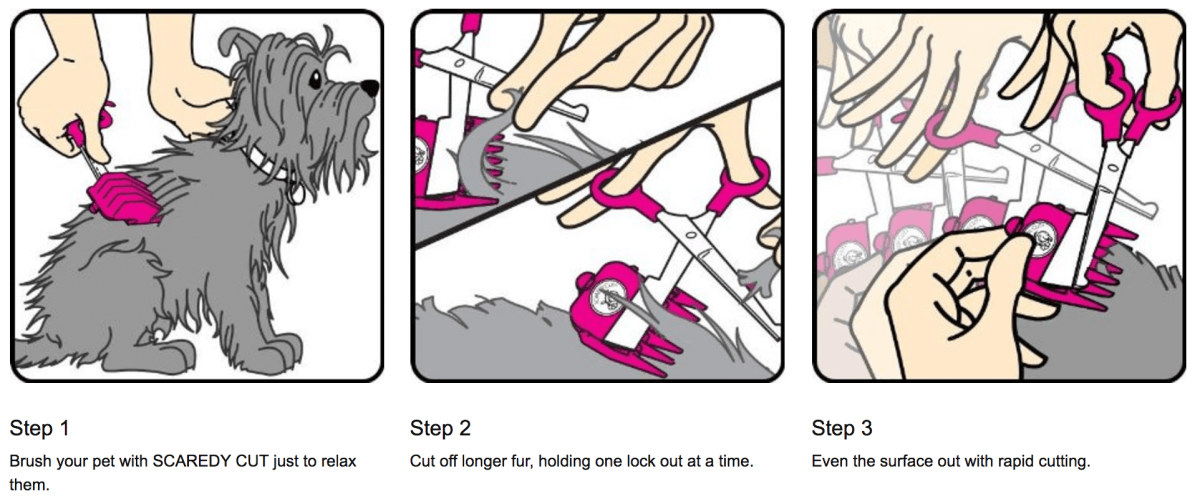 Step 1

Brush your pet with SCAREDY CUT just to relax them.

Step 2

Cut off longer fur, holding one lock out at a time.

Step 3

Even the surface out with rapid cutting.