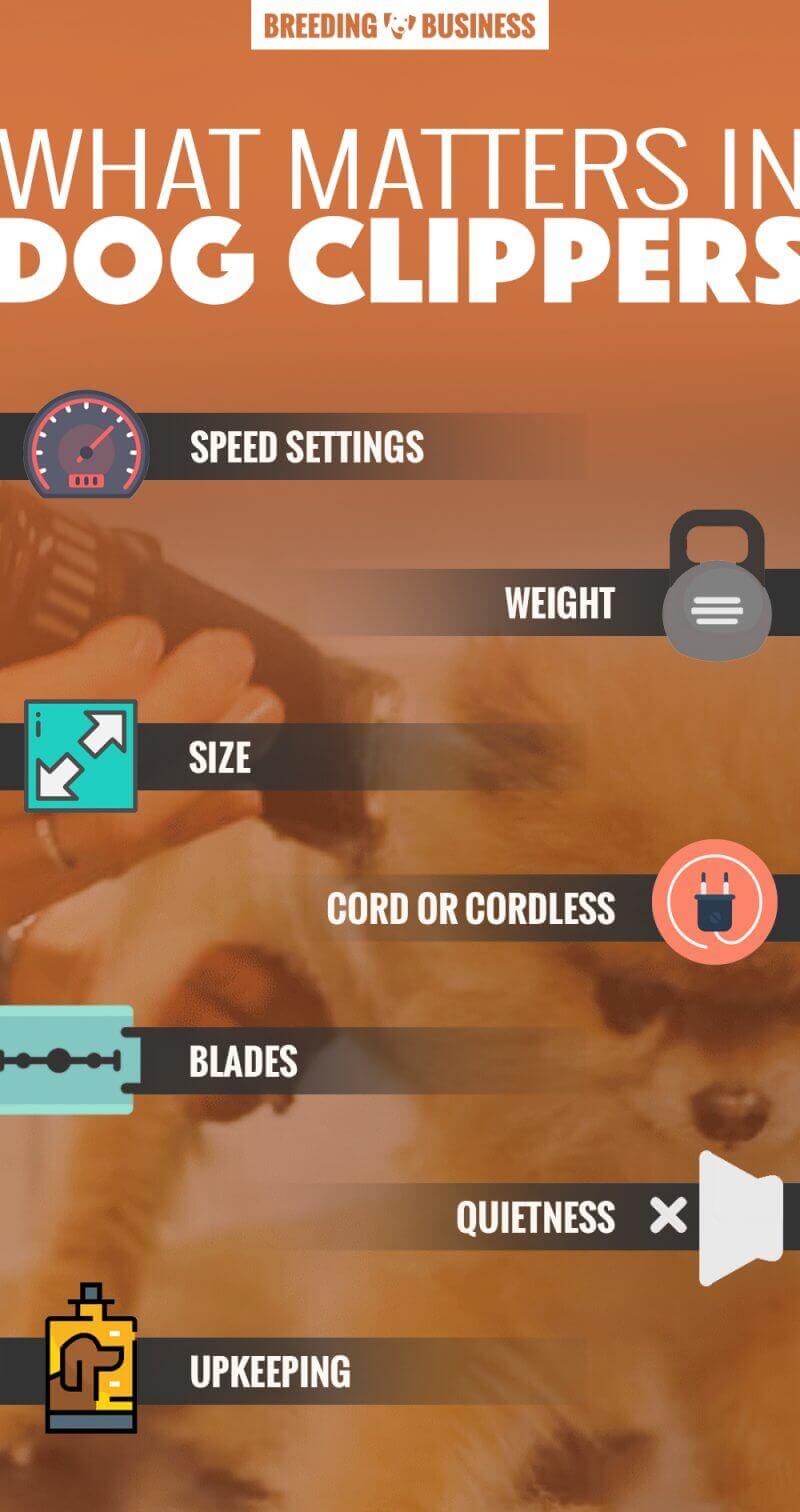 BREEDING BUSINESS

WHAT MATTERS IN DOG CLIPPERS

SPEED SETTINGS

WEIGHT

SIZE

CORD OR CORDLESS

BLADES

QUIETNESS

UPKEEPING